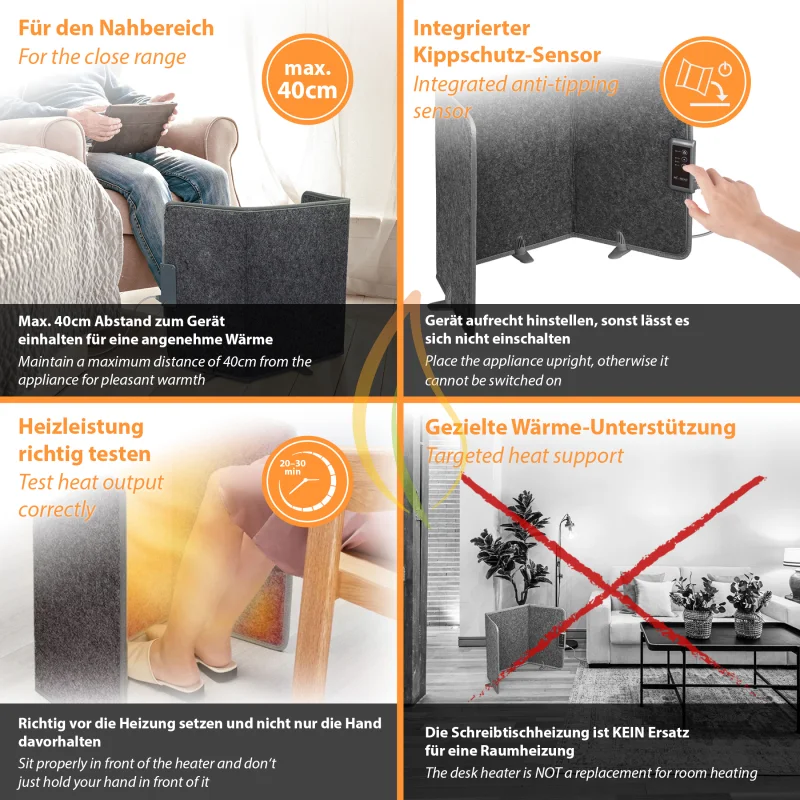 Für den Nahbereich
For the close range

max. 40cm

Max. 40cm Abstand zum Gerät einhalten für eine angenehme Wärme
Maintain a maximum distance of 40cm from the appliance for pleasant warmth

Integrierter Kippschutz-Sensor
Integrated anti-tipping sensor

Gerät aufrecht hinstellen, sonst lässt es sich nicht einschalten
Place the appliance upright, otherwise it cannot be switched on

Heizleistung richtig testen
Test heat output correctly

20–30 min

Richtig vor die Heizung setzen und nicht nur die Hand davorhalten
Sit properly in front of the heater and don't just hold your hand in front of it

Gezielte Wärme-Unterstützung
Targeted heat support

Die Schreibtischheizung ist KEIN Ersatz für eine Raumheizung
The desk heater is NOT a replacement for room heating